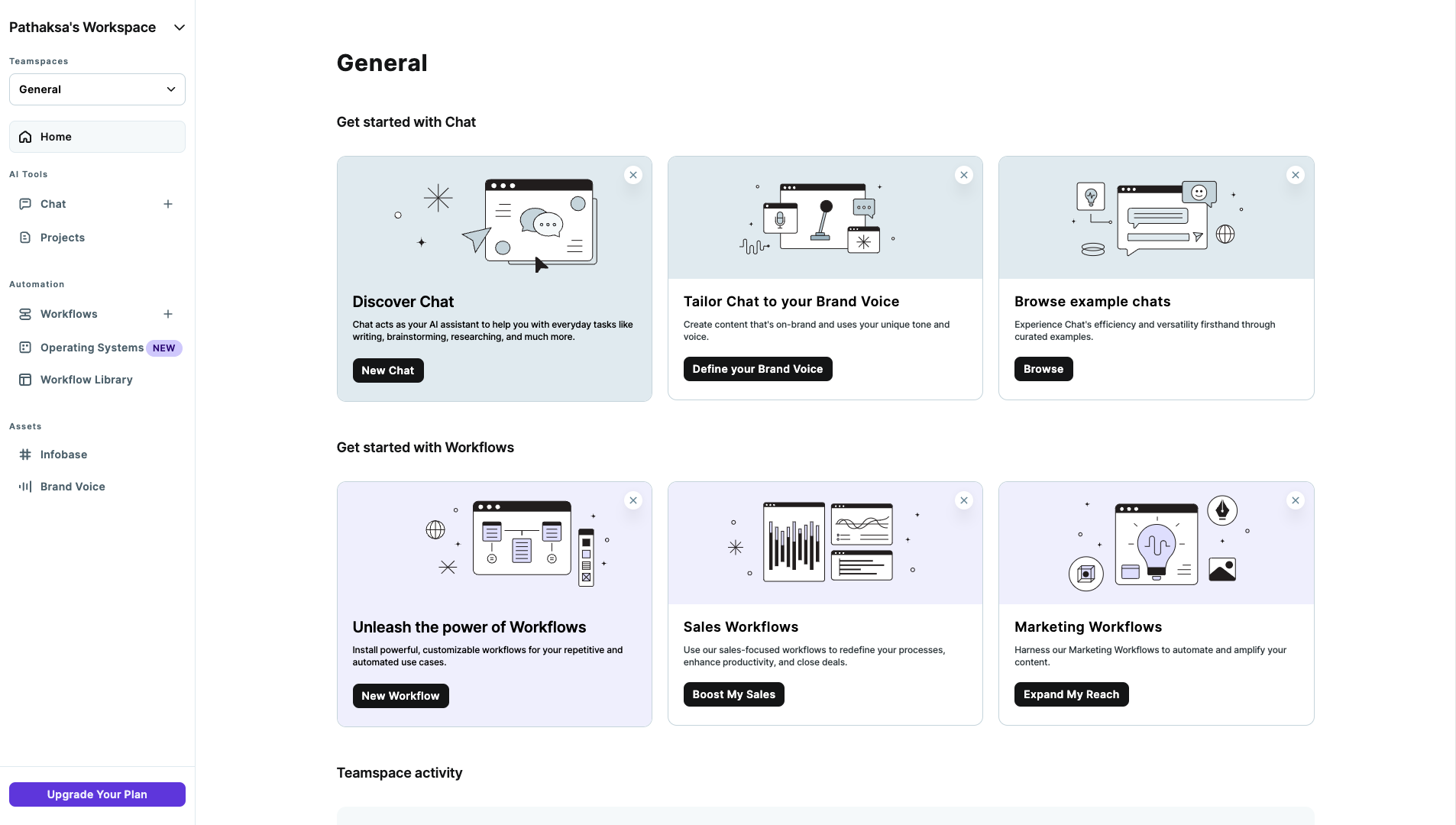 Pathaksa's Workspace

Teamspaces

General

Home

AI Tools

Chat

Projects

Automation

Workflows

Operating Systems NEW

Workflow Library

Assets

Infobase

Brand Voice

Upgrade Your Plan

General

Get started with Chat

Discover Chat

Chat acts as your AI assistant to help you with everyday tasks like writing, brainstorming, researching, and much more.

New Chat

Tailor Chat to your Brand Voice

Create content that's on-brand and uses your unique tone and voice.

Define your Brand Voice

Browse example chats

Experience Chat's efficiency and versatility firsthand through curated examples.

Browse

Get started with Workflows

Unleash the power of Workflows

Install powerful, customizable workflows for your repetitive and automated use cases.

New Workflow

Sales Workflows

Use our sales-focused workflows to redefine your processes, enhance productivity, and close deals.

Boost My Sales

Marketing Workflows

Harness our Marketing Workflows to automate and amplify your content.

Expand My Reach

Teamspace activity